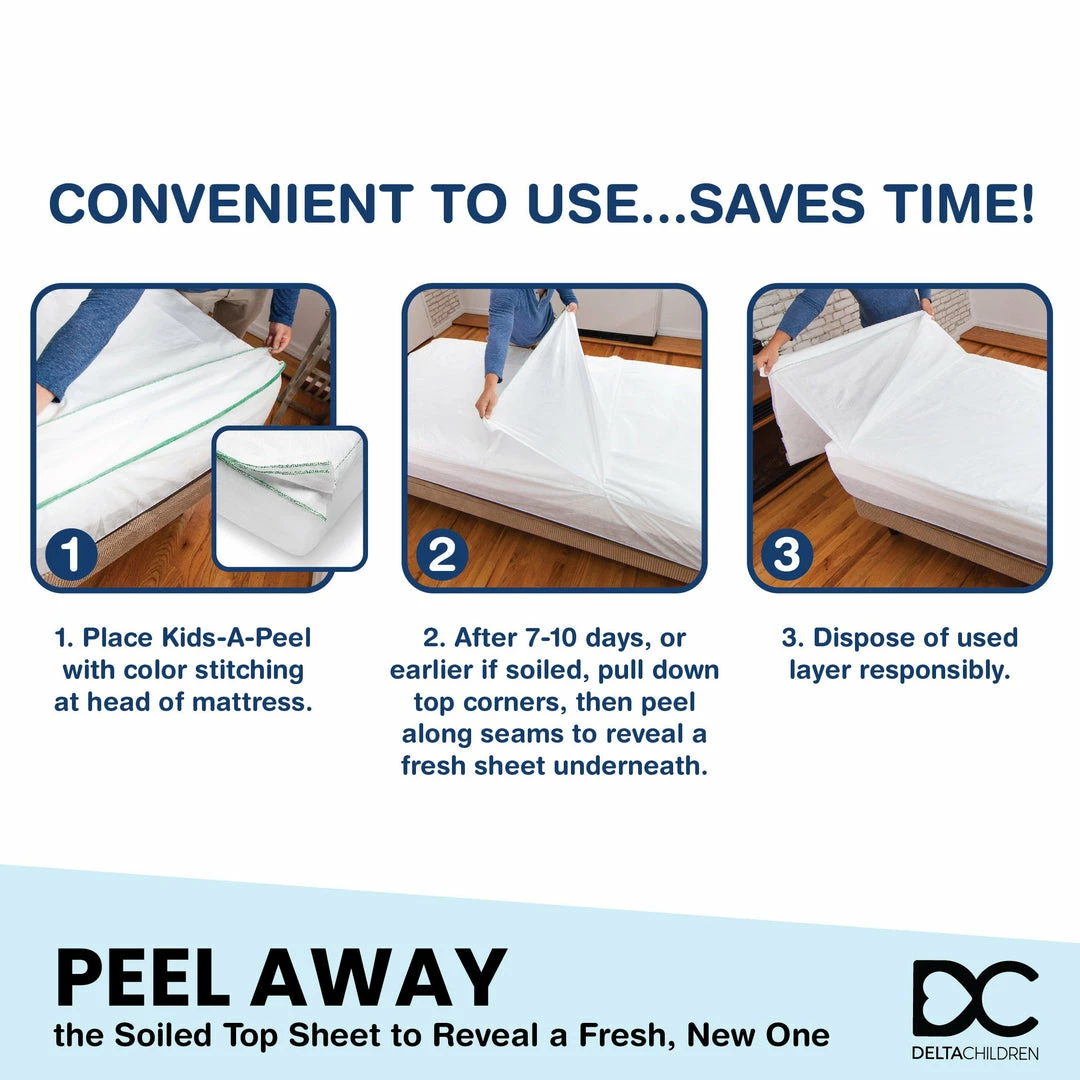 CONVENIENT TO USE...SAVES TIME!

1

2

3

1. Place Kids-A-Peel with color stitching at head of mattress.

2. After 7-10 days, or earlier if soiled, pull down top corners, then peel along seams to reveal a fresh sheet underneath.

3. Dispose of used layer responsibly.

PEEL AWAY
the Soiled Top Sheet to Reveal a Fresh, New One

DC
DELTACHILDREN